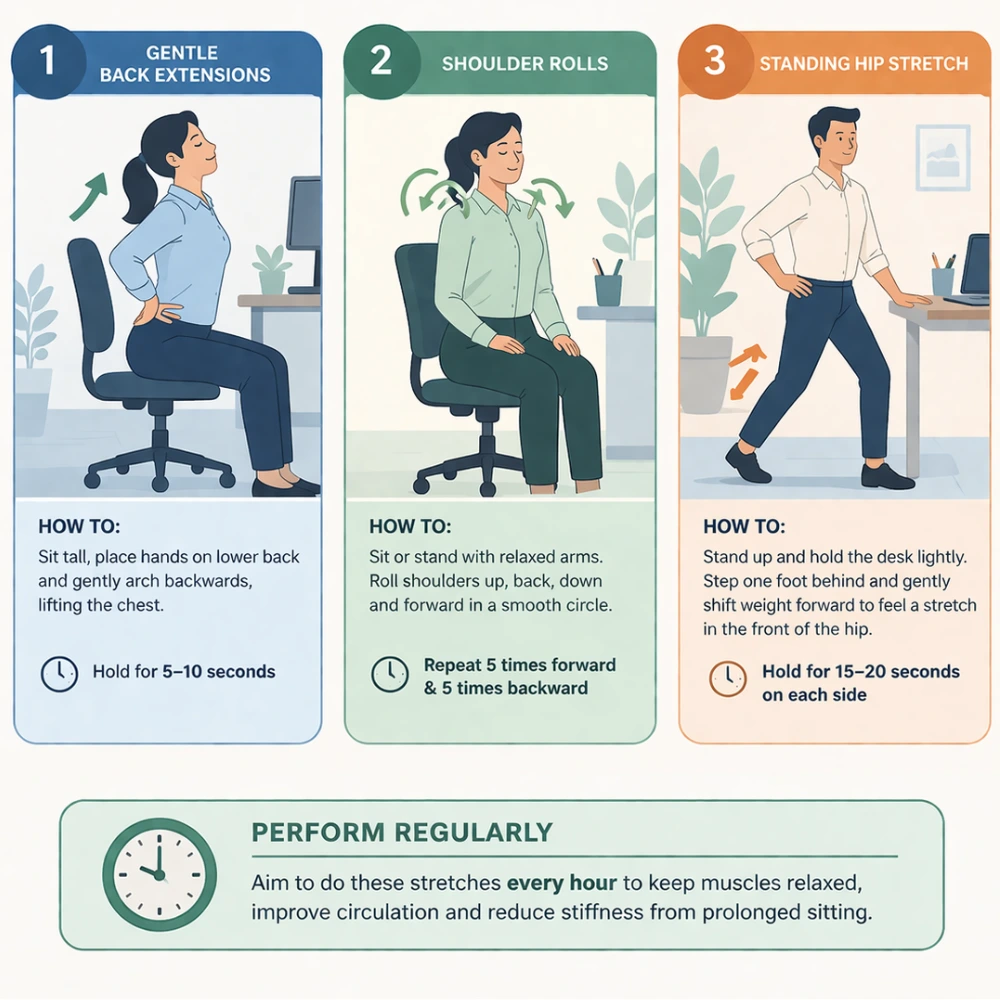 1 GENTLE BACK EXTENSIONS

HOW TO:
Sit tall, place hands on lower back and gently arch backwards, lifting the chest.

Hold for 5–10 seconds

2 SHOULDER ROLLS

HOW TO:
Sit or stand with relaxed arms. Roll shoulders up, back, down and forward in a smooth circle.

Repeat 5 times forward & 5 times backward

3 STANDING HIP STRETCH

HOW TO:
Stand up and hold the desk lightly. Step one foot behind and gently shift weight forward to feel a stretch in the front of the hip.

Hold for 15–20 seconds on each side

PERFORM REGULARLY
Aim to do these stretches every hour to keep muscles relaxed, improve circulation and reduce stiffness from prolonged sitting.